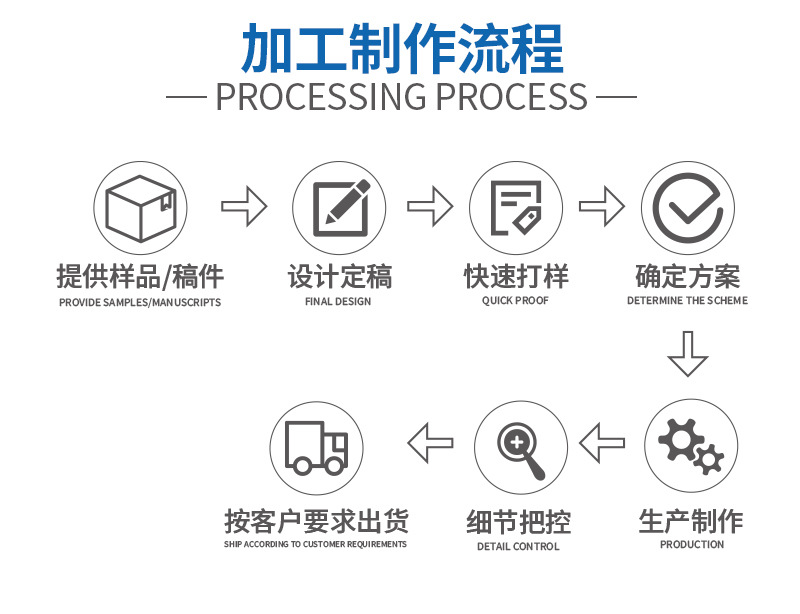 加工制作流程
— PROCESSING PROCESS —

提供样品/稿件
PROVIDE SAMPLES/MANUSCRIPTS

设计定稿
FINAL DESIGN

快速打样
QUICK PROOF

确定方案
DETERMINE THE SCHEME

生产制作
PRODUCTION

细节把控
DETAIL CONTROL

按客户要求出货
SHIP ACCORDING TO CUSTOMER REQUIREMENTS